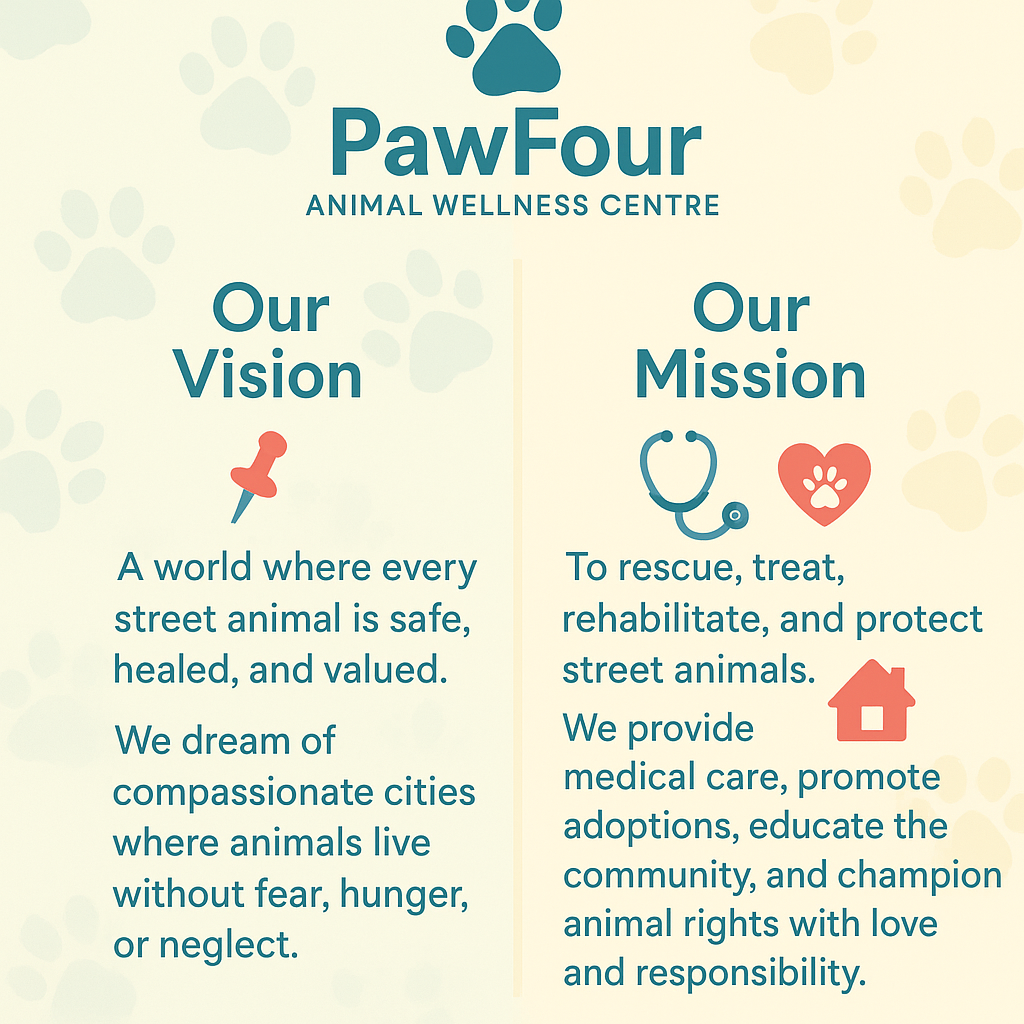 PawFour
ANIMAL WELLNESS CENTRE

Our Vision

A world where every street animal is safe, healed, and valued.

We dream of compassionate cities where animals live without fear, hunger, or neglect.

Our Mission

To rescue, treat, rehabilitate, and protect street animals.

We provide medical care, promote adoptions, educate the community, and champion animal rights with love and responsibility.